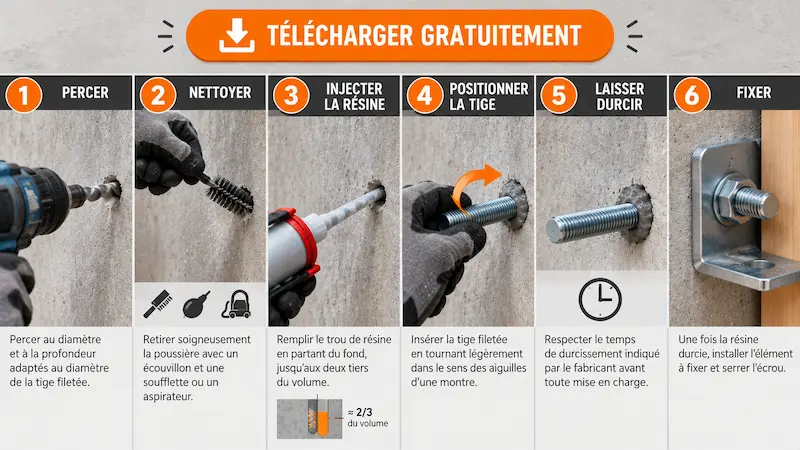 TÉLÉCHARGER GRATUITEMENT

1 PERCER

Percer au diamètre et à la profondeur adaptés au diamètre de la tige filetée.

2 NETTOYER

Retirer soigneusement la poussière avec un écouvillon et une soufflette ou un aspirateur.

3 INJECTER LA RÉSINE

Remplir le trou de résine en partant du fond, jusqu'aux deux tiers du volume.

≈ 2/3 du volume

4 POSITIONNER LA TIGE

Insérer la tige filetée en tournant légèrement dans le sens des aiguilles d'une montre.

5 LAISSER DURCIR

Respecter le temps de durcissement indiqué par le fabricant avant toute mise en charge.

6 FIXER

Une fois la résine durcie, installer l'élément à fixer et serrer l'écrou.